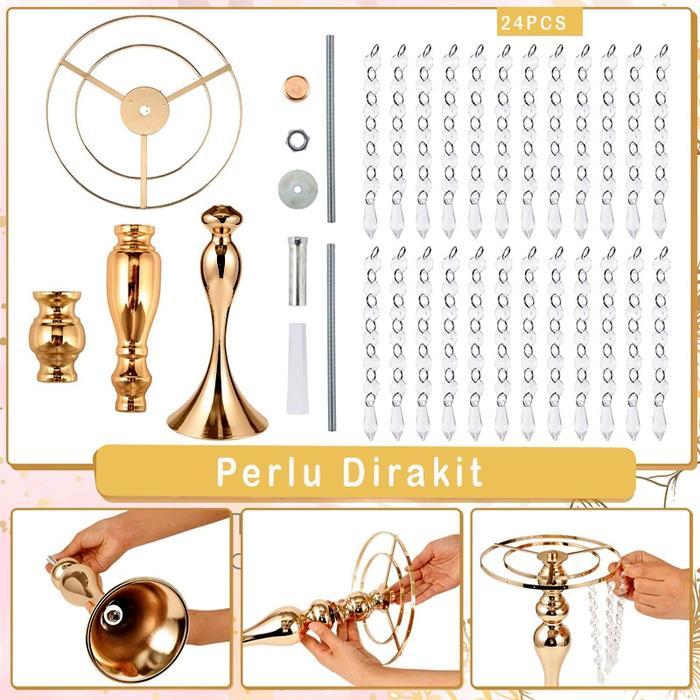 24PCS

Perlu Dirakit