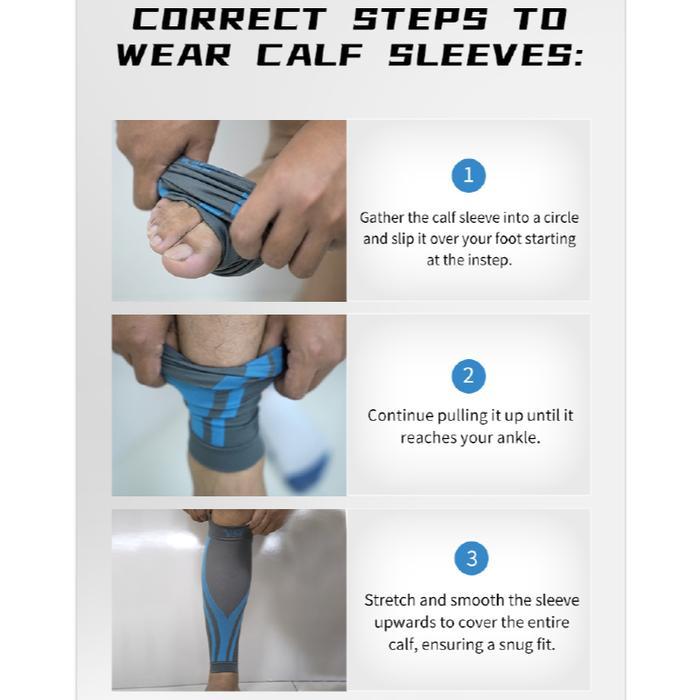 CORRECT STEPS TO WEAR CALF SLEEVES:

1

Gather the calf sleeve into a circle and slip it over your foot starting at the instep.

2

Continue pulling it up until it reaches your ankle.

3

Stretch and smooth the sleeve upwards to cover the entire calf, ensuring a snug fit.