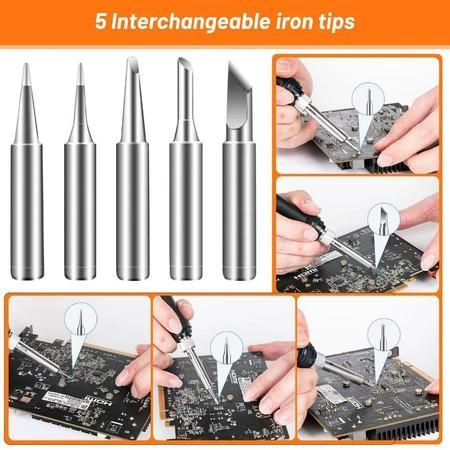 5 Interchangeable iron tips