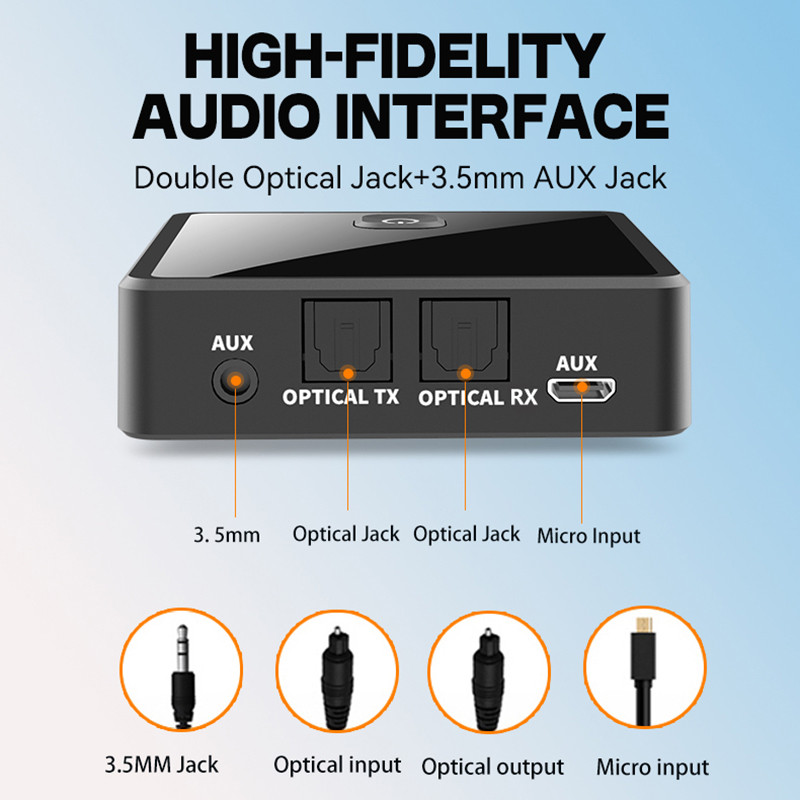 HIGH-FIDELITY AUDIO INTERFACE

Double Optical Jack+3.5mm AUX Jack

AUX

OPTICAL TX

OPTICAL RX

AUX

3. 5mm

Optical Jack

Optical Jack

Micro Input

3.5MM Jack

Optical input

Optical output

Micro input