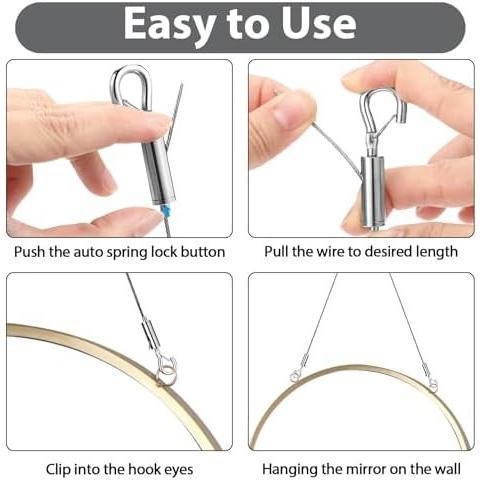 Easy to Use

Push the auto spring lock button

Pull the wire to desired length

Clip into the hook eyes

Hanging the mirror on the wall