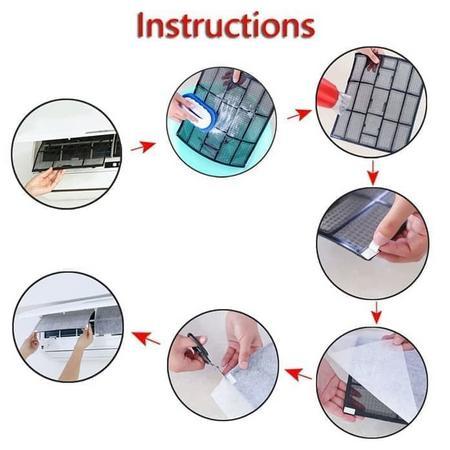 Instructions