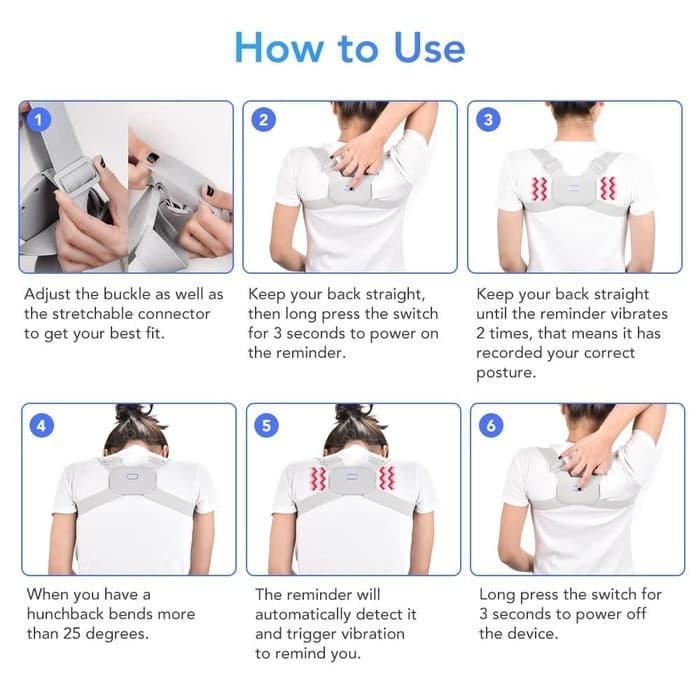 How to Use

1

Adjust the buckle as well as the stretchable connector to get your best fit.

2

Keep your back straight, then long press the switch for 3 seconds to power on the reminder.

3

Keep your back straight until the reminder vibrates 2 times, that means it has recorded your correct posture.

4

When you have a hunchback bends more than 25 degrees.

5

The reminder will automatically detect it and trigger vibration to remind you.

6

Long press the switch for 3 seconds to power off the device.