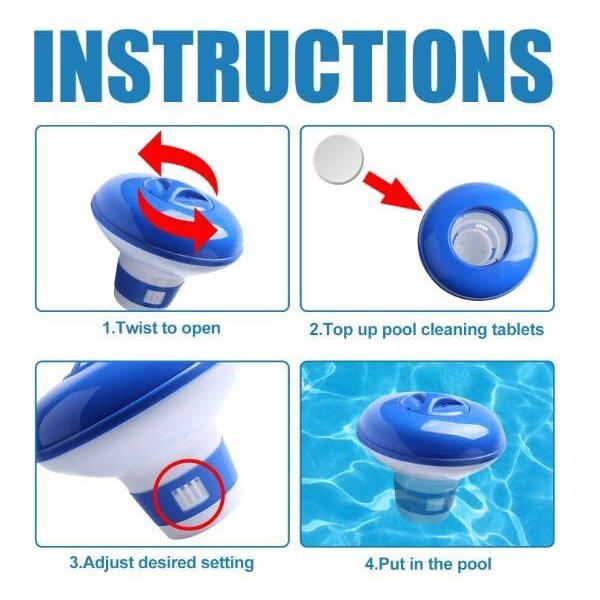 INSTRUCTIONS

1.Twist to open

2.Top up pool cleaning tablets

3.Adjust desired setting

4.Put in the pool