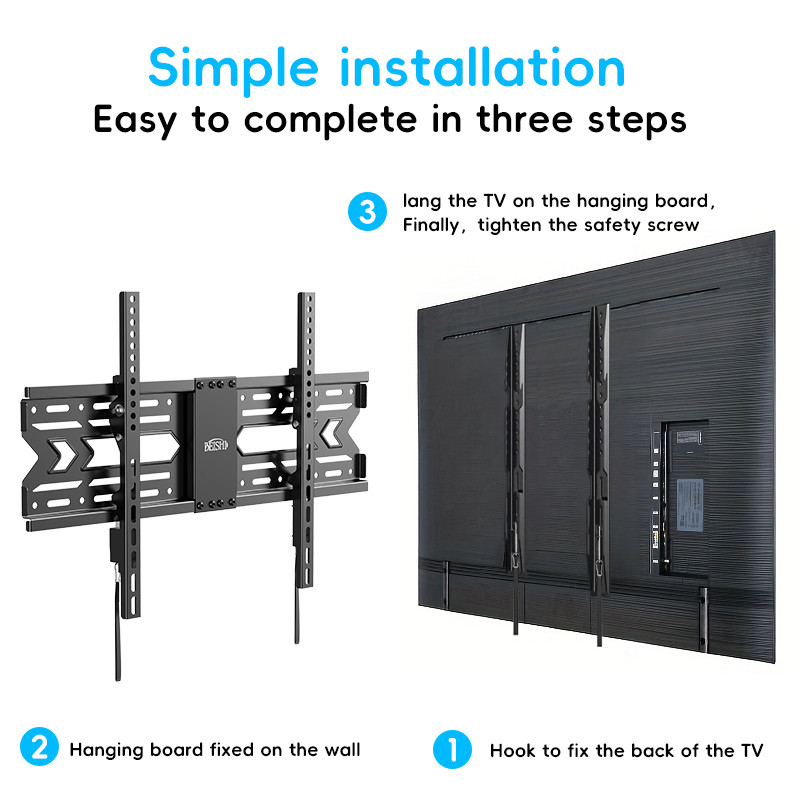 Simple installation
Easy to complete in three steps

3 lang the TV on the hanging board,
Finally, tighten the safety screw

BEISHI

2 Hanging board fixed on the wall

1 Hook to fix the back of the TV