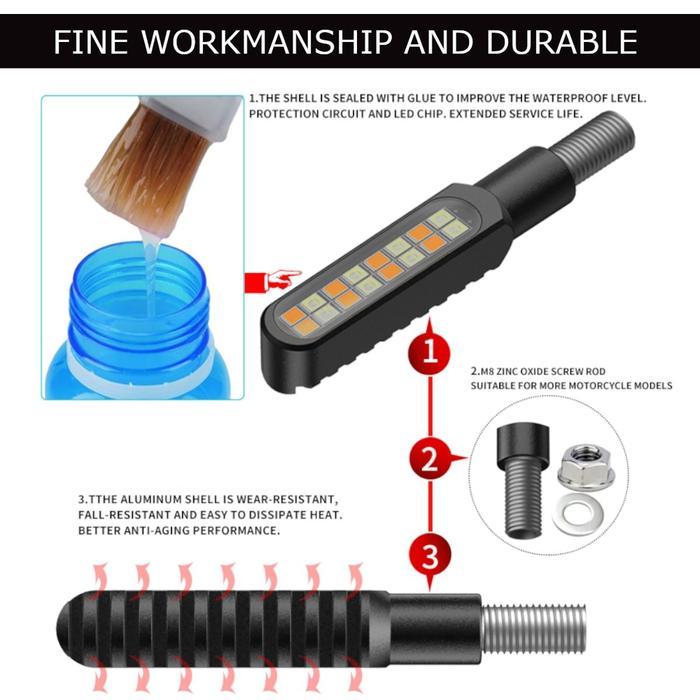 FINE WORKMANSHIP AND DURABLE

1.THE SHELL IS SEALED WITH GLUE TO IMPROVE THE WATERPROOF LEVEL. PROTECTION CIRCUIT AND LED CHIP. EXTENDED SERVICE LIFE.

1

2.M8 ZINC OXIDE SCREW ROD SUITABLE FOR MORE MOTORCYCLE MODELS

2

3.TTHE ALUMINUM SHELL IS WEAR-RESISTANT, FALL-RESISTANT AND EASY TO DISSIPATE HEAT. BETTER ANTI-AGING PERFORMANCE.

3