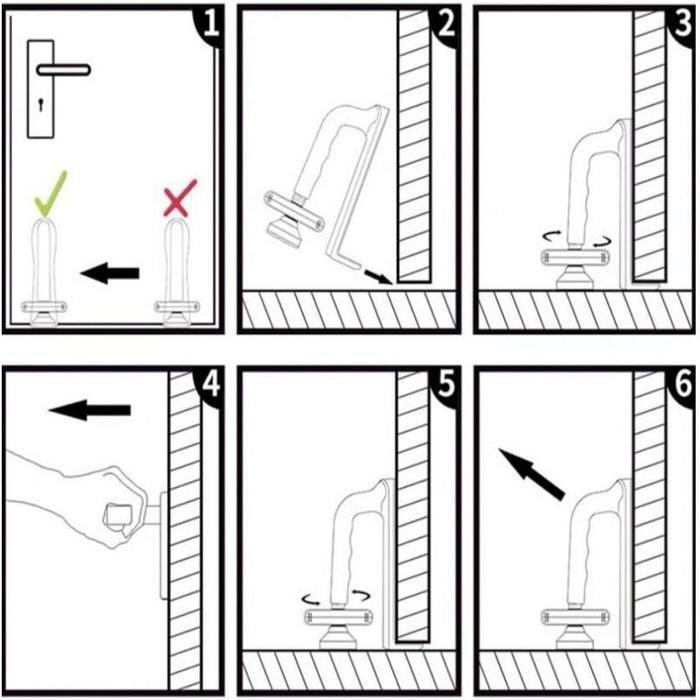 1

2

3

4

5

6