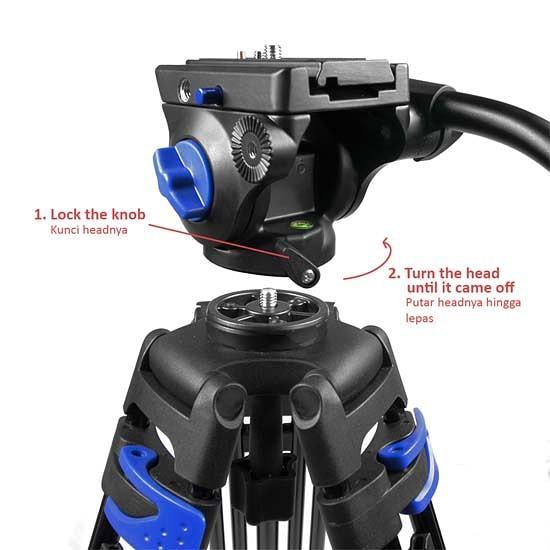 1. Lock the knob
Kunci headnya

2. Turn the head until it came off
Putar headnya hingga lepas