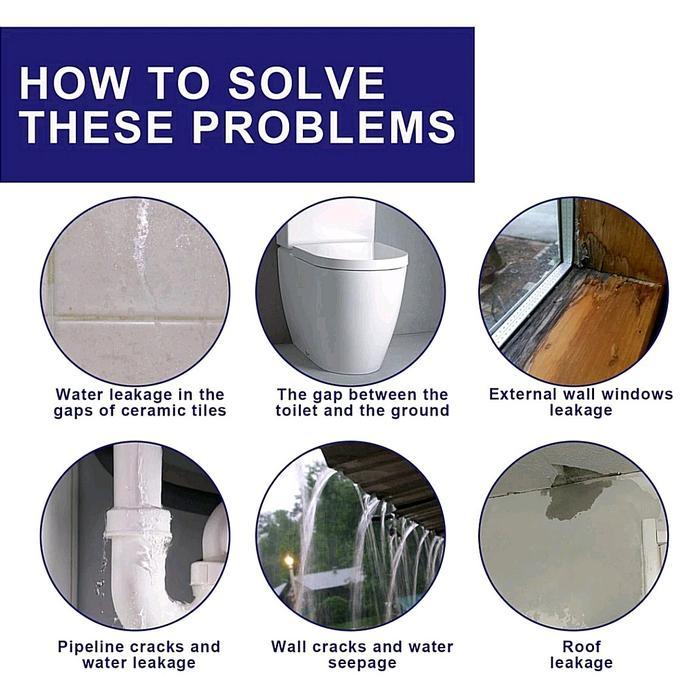 HOW TO SOLVE THESE PROBLEMS

Water leakage in the gaps of ceramic tiles

The gap between the toilet and the ground

External wall windows leakage

Pipeline cracks and water leakage

Wall cracks and water seepage

Roof leakage