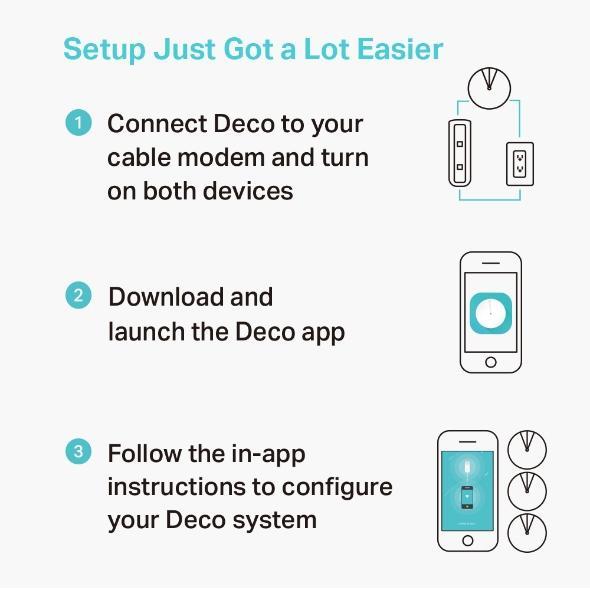 Setup Just Got a Lot Easier

1 Connect Deco to your cable modem and turn on both devices

2 Download and launch the Deco app

3 Follow the in-app instructions to configure your Deco system