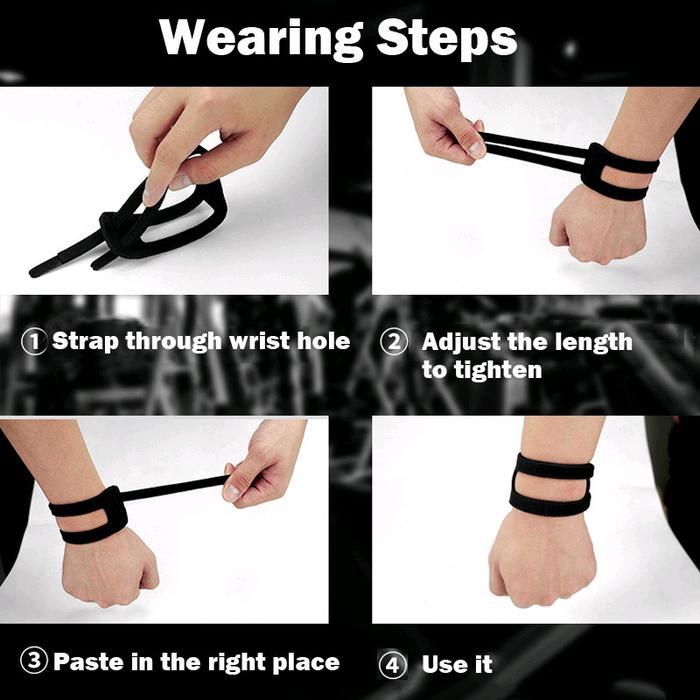 Wearing Steps

① Strap through wrist hole

② Adjust the length to tighten

③ Paste in the right place

④ Use it