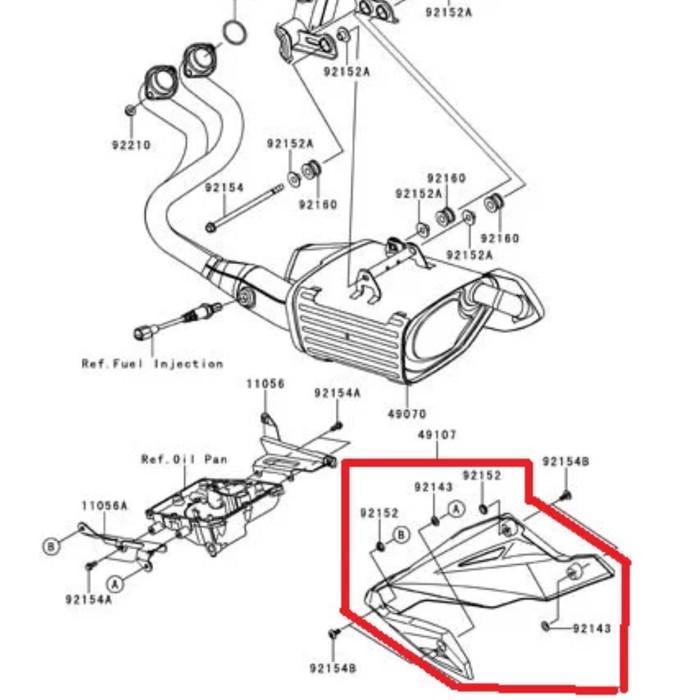 92152A
92152A
92210
92152A
92154
92160
92160
92152A
92160
92152A
Ref.Fuel Injection
11056
92154A
49070
49107
Ref.Oil Pan
92154B
92152
92143
A
92152
B
11056A
B
A
92154A
92143
92154B