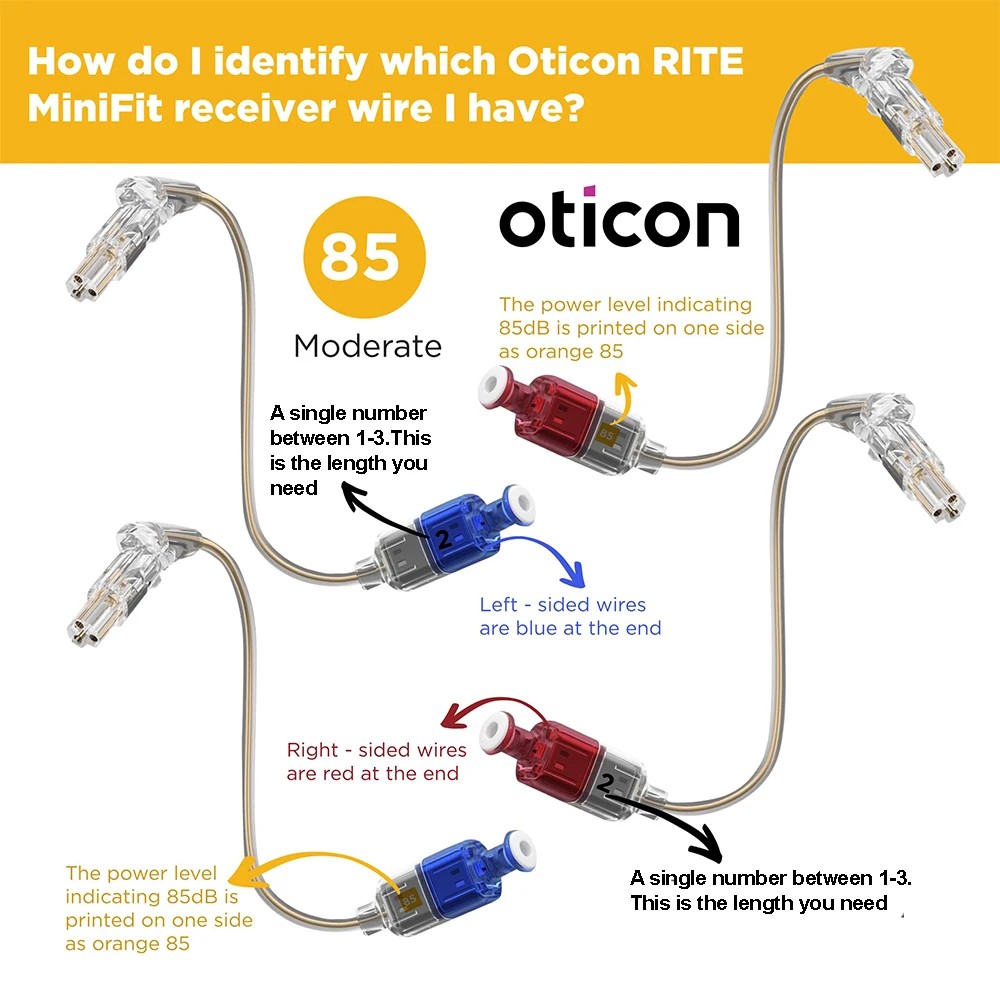 How do I identify which Oticon RITE MiniFit receiver wire I have?

85

Moderate

oticon

The power level indicating 85dB is printed on one side as orange 85

85

A single number between 1-3.This is the length you need

2

Left - sided wires are blue at the end

Right - sided wires are red at the end

2

A single number between 1-3. This is the length you need

The power level indicating 85dB is printed on one side as orange 85

85