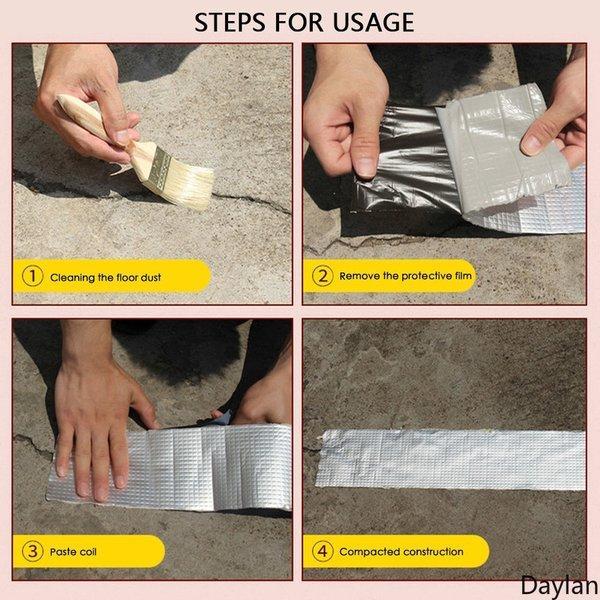 STEPS FOR USAGE

1 Cleaning the floor dust

2 Remove the protective film

3 Paste coil

4 Compacted construction

Daylan