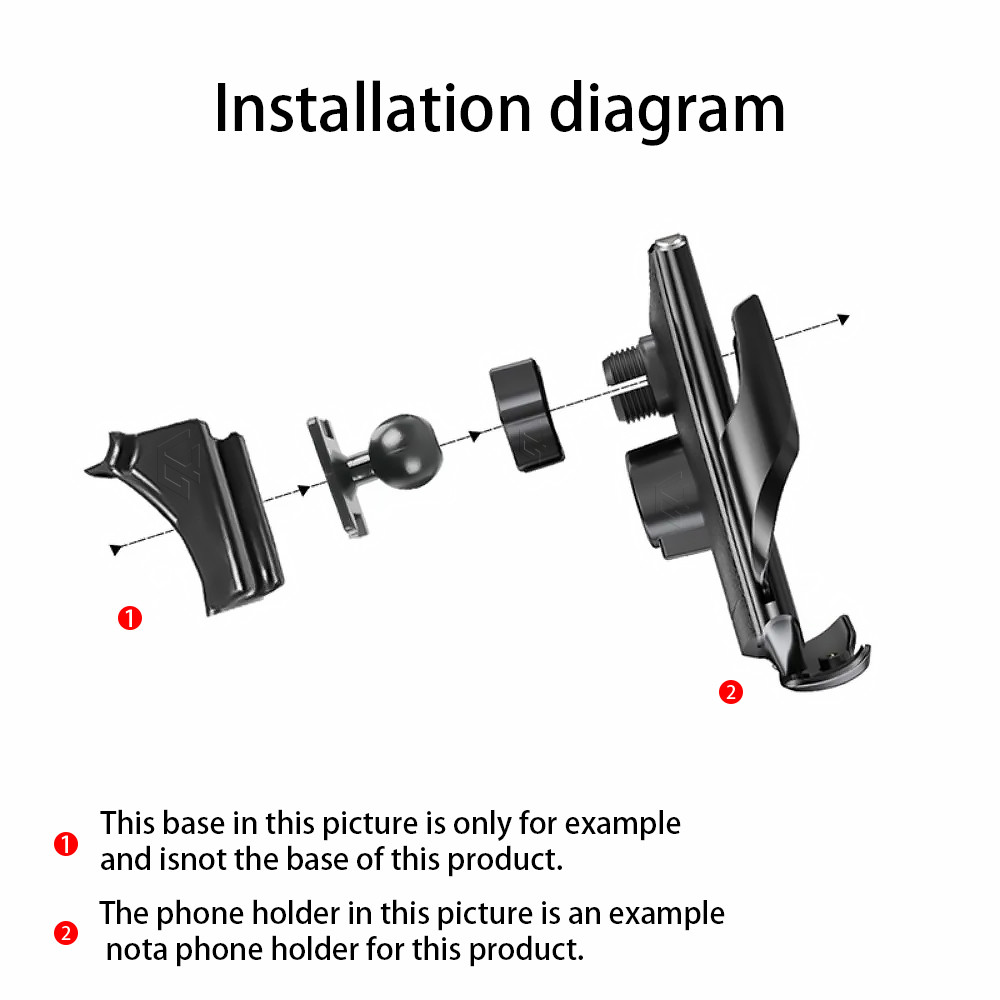 Installation diagram

1

2

1 This base in this picture is only for example and isnot the base of this product.

2 The phone holder in this picture is an example nota phone holder for this product.