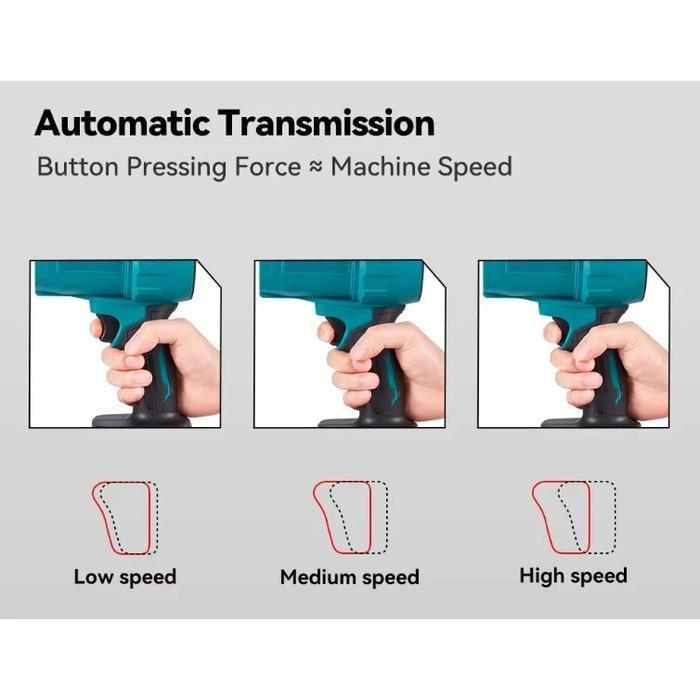 Automatic Transmission

Button Pressing Force ≈ Machine Speed

Low speed

Medium speed

High speed