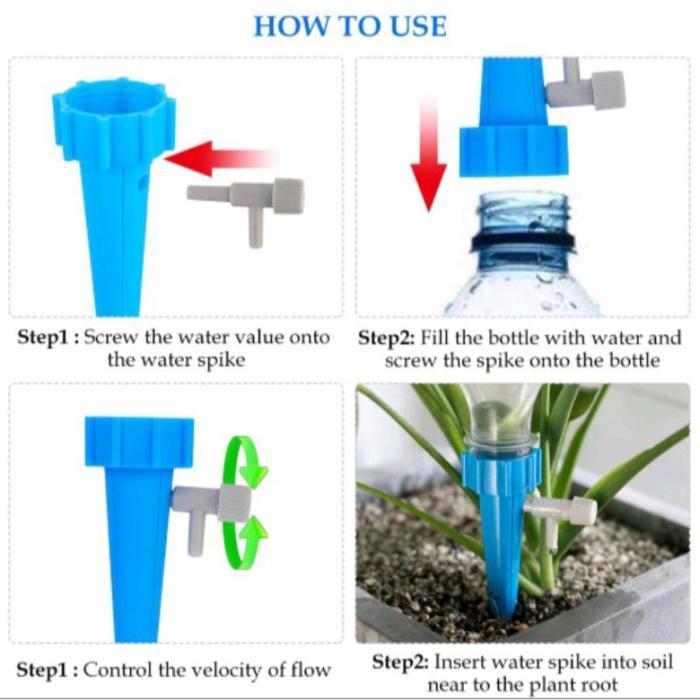 HOW TO USE

Step1 : Screw the water value onto the water spike

Step2: Fill the bottle with water and screw the spike onto the bottle

Step1 : Control the velocity of flow

Step2: Insert water spike into soil near to the plant root