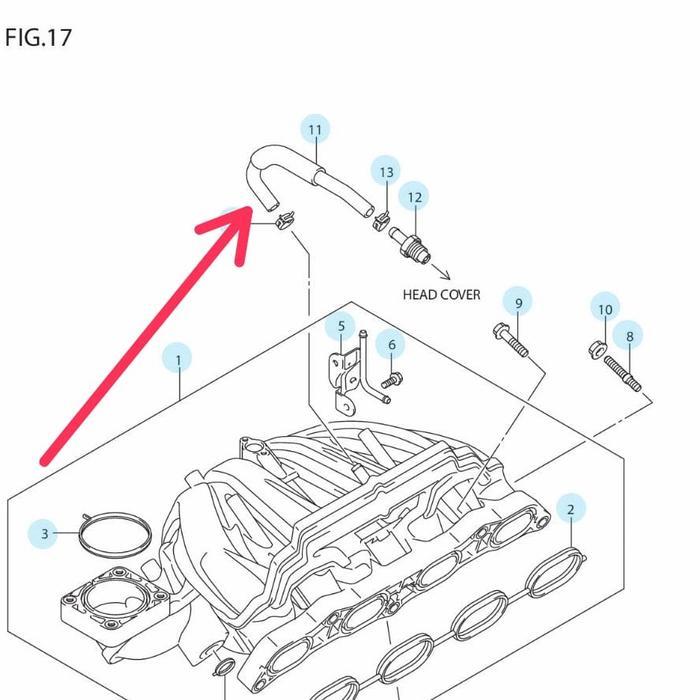 FIG.17

11

13

12

HEAD COVER

9

10

8

5

6

1

3

2