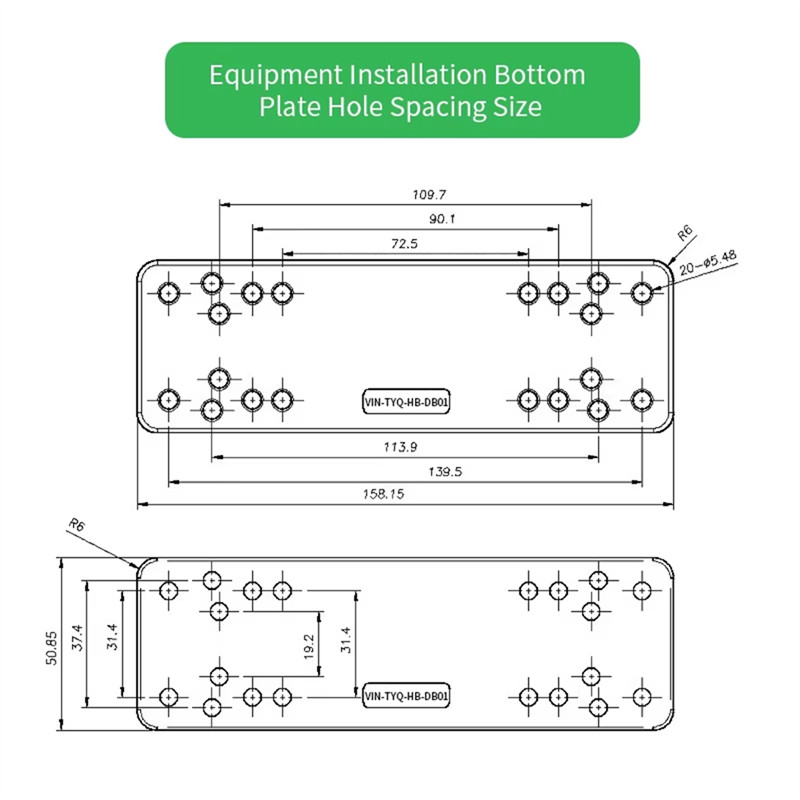 Equipment Installation Bottom Plate Hole Spacing Size

109.7
90.1
72.5
R6
20-ø5.48
VIN-TYQ-HB-DB01
113.9
139.5
158.15

R6
50.85
37.4
31.4
19.2
31.4
VIN-TYQ-HB-DB01