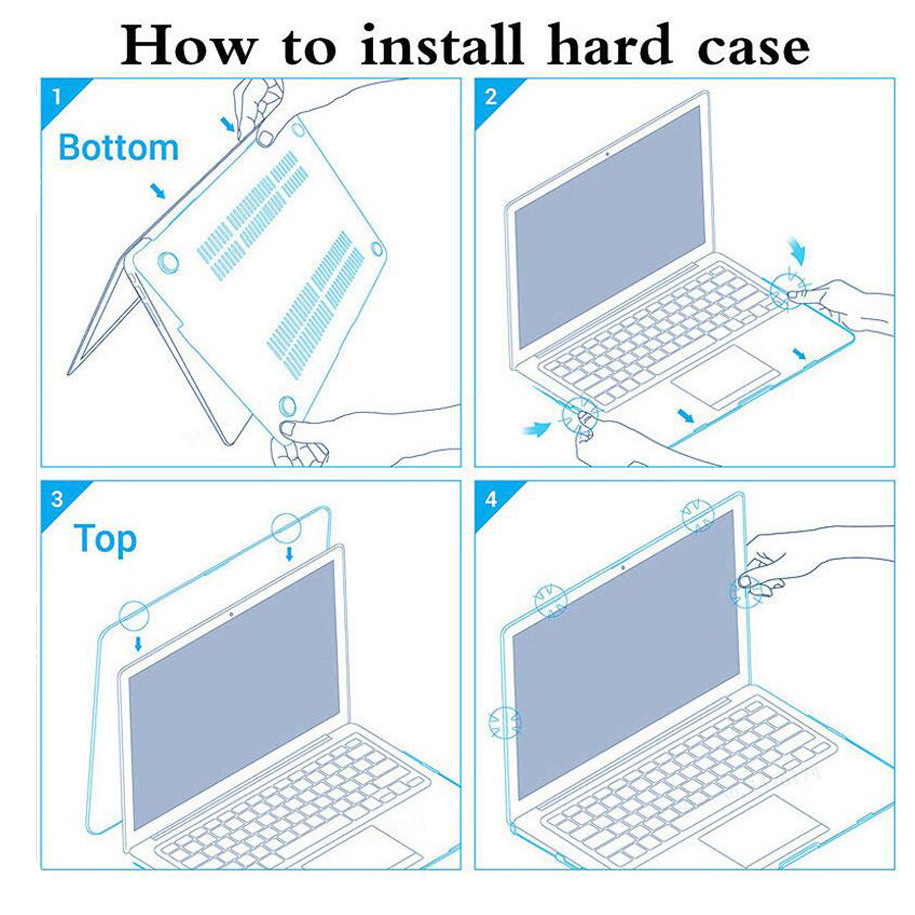 How to install hard case

1

Bottom

2

3

Top

4