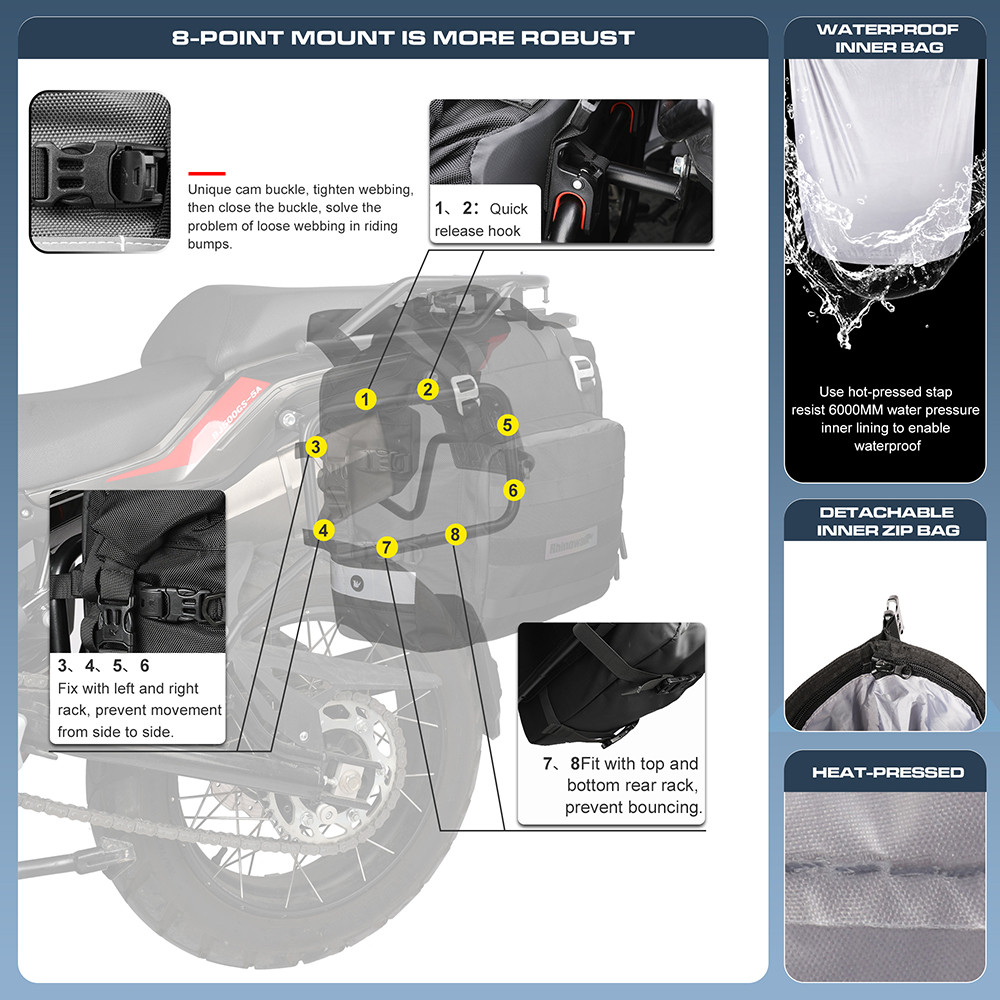 8-POINT MOUNT IS MORE ROBUST

Unique cam buckle, tighten webbing, then close the buckle, solve the problem of loose webbing in riding bumps.

1、2: Quick release hook

1
2
3
4
5
6
7
8

3、4、5、6
Fix with left and right rack, prevent movement from side to side.

7、8Fit with top and bottom rear rack, prevent bouncing.

WATERPROOF INNER BAG

Use hot-pressed stap resist 6000MM water pressure inner lining to enable waterproof

DETACHABLE INNER ZIP BAG

HEAT-PRESSED