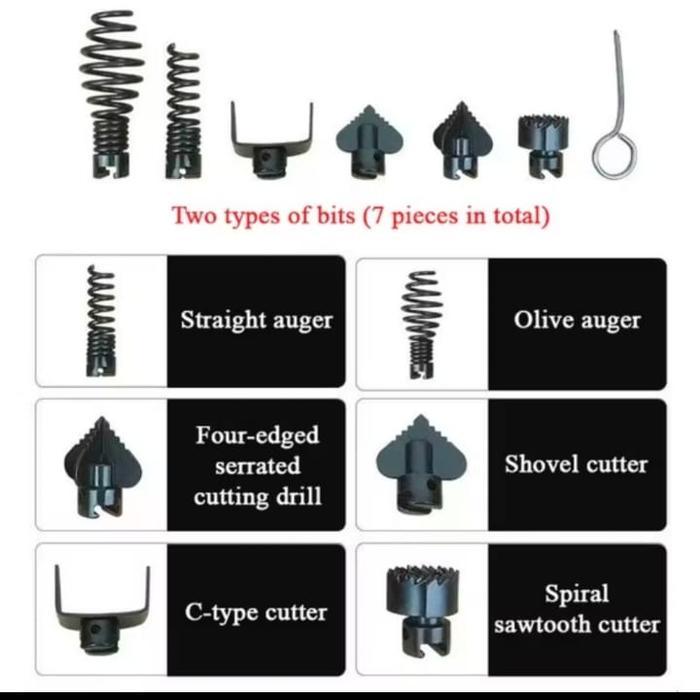 Two types of bits (7 pieces in total)

Straight auger

Olive auger

Four-edged serrated cutting drill

Shovel cutter

C-type cutter

Spiral sawtooth cutter