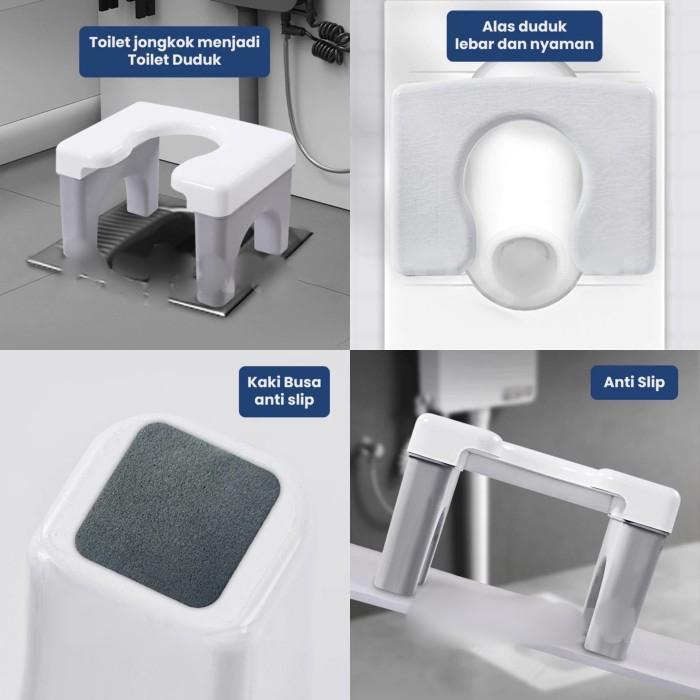 Toilet jongkok menjadi Toilet Duduk

Alas duduk lebar dan nyaman

Kaki Busa anti slip

Anti Slip