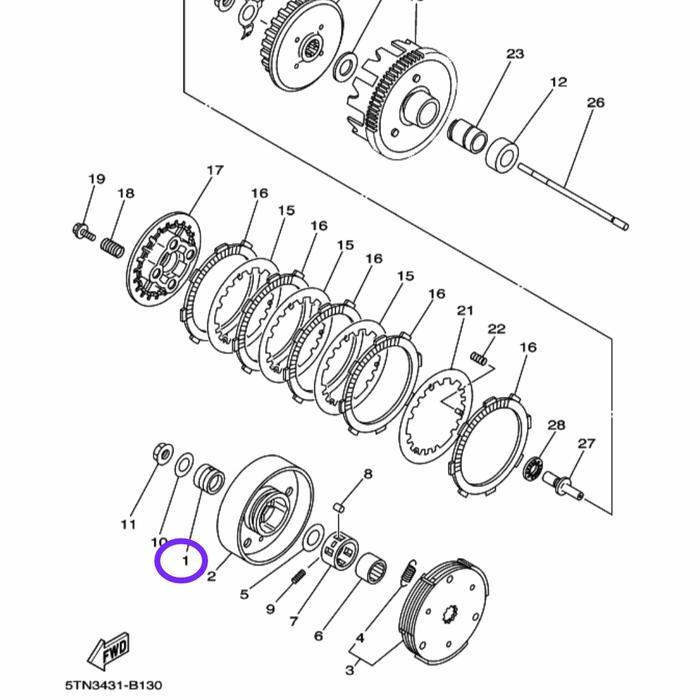 23
12
26
19
18
17
16
15
16
15
16
15
16
21
22
16
28
27
8
11
10
1
2
5
9
7
6
4
3
FWD
5TN3431-B130