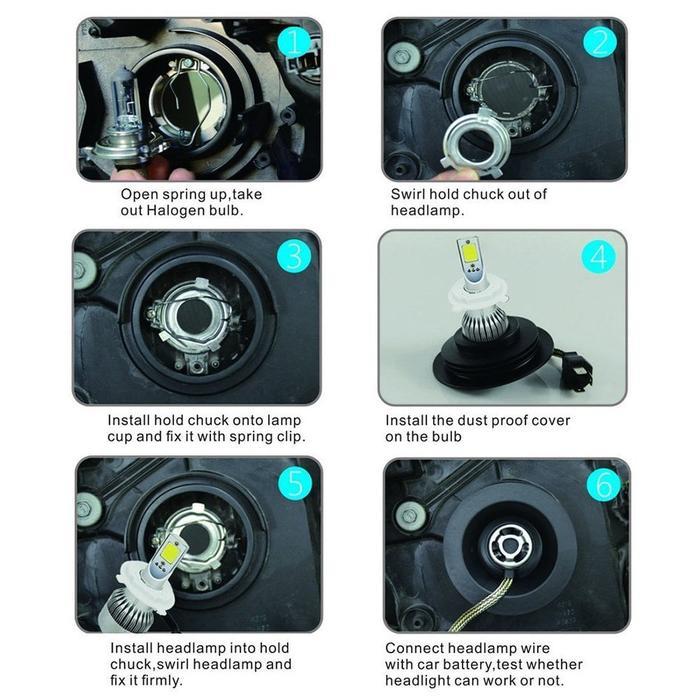 1

Open spring up,take out Halogen bulb.

2

Swirl hold chuck out of headlamp.

3

Install hold chuck onto lamp cup and fix it with spring clip.

4

Install the dust proof cover on the bulb

5

Install headlamp into hold chuck,swirl headlamp and fix it firmly.

6

Connect headlamp wire with car battery,test whether headlight can work or not.