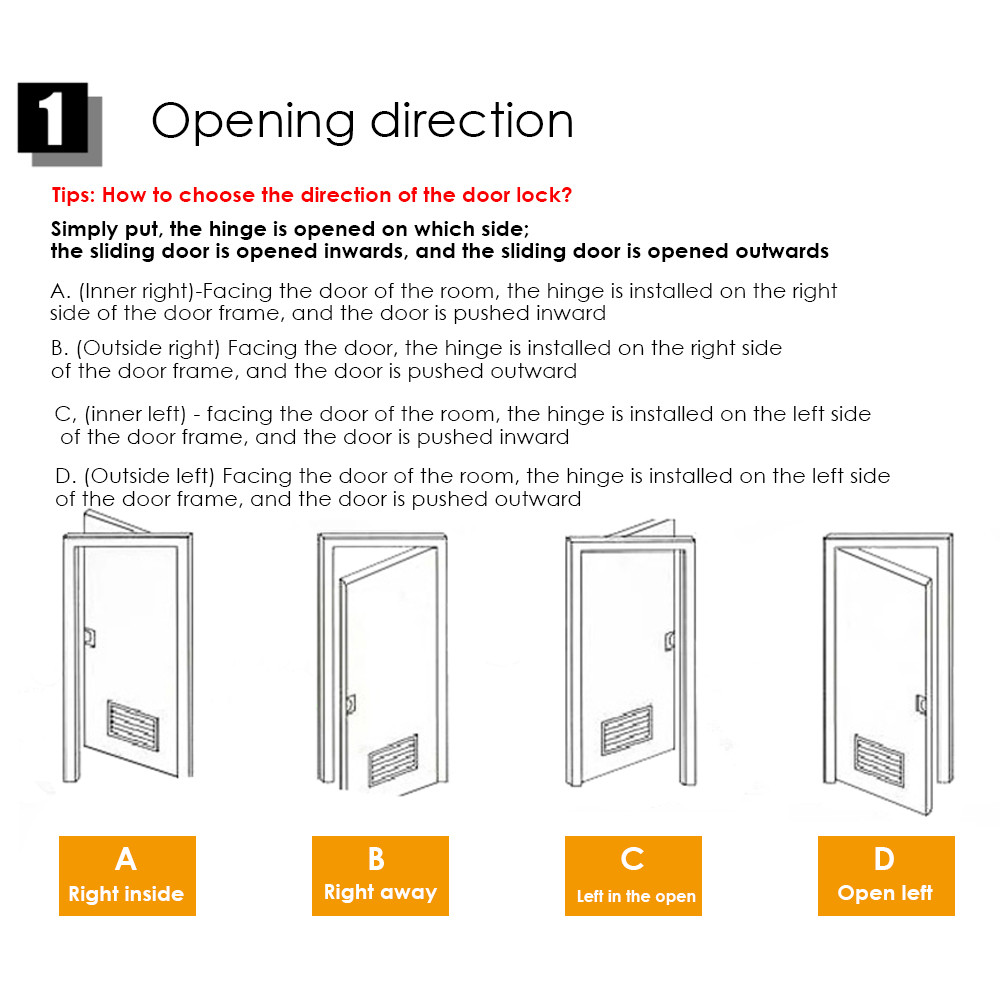 1 Opening direction

Tips: How to choose the direction of the door lock?

Simply put, the hinge is opened on which side; the sliding door is opened inwards, and the sliding door is opened outwards

A. (Inner right)-Facing the door of the room, the hinge is installed on the right side of the door frame, and the door is pushed inward

B. (Outside right) Facing the door, the hinge is installed on the right side of the door frame, and the door is pushed outward

C, (inner left) - facing the door of the room, the hinge is installed on the left side of the door frame, and the door is pushed inward

D. (Outside left) Facing the door of the room, the hinge is installed on the left side of the door frame, and the door is pushed outward

A
Right inside

B
Right away

C
Left in the open

D
Open left