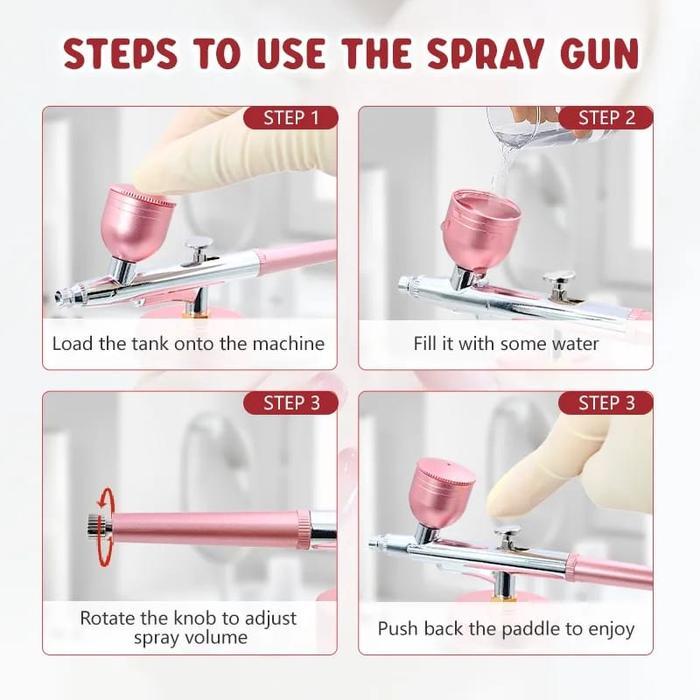 STEPS TO USE THE SPRAY GUN

STEP 1

Load the tank onto the machine

STEP 2

Fill it with some water

STEP 3

Rotate the knob to adjust spray volume

STEP 3

Push back the paddle to enjoy