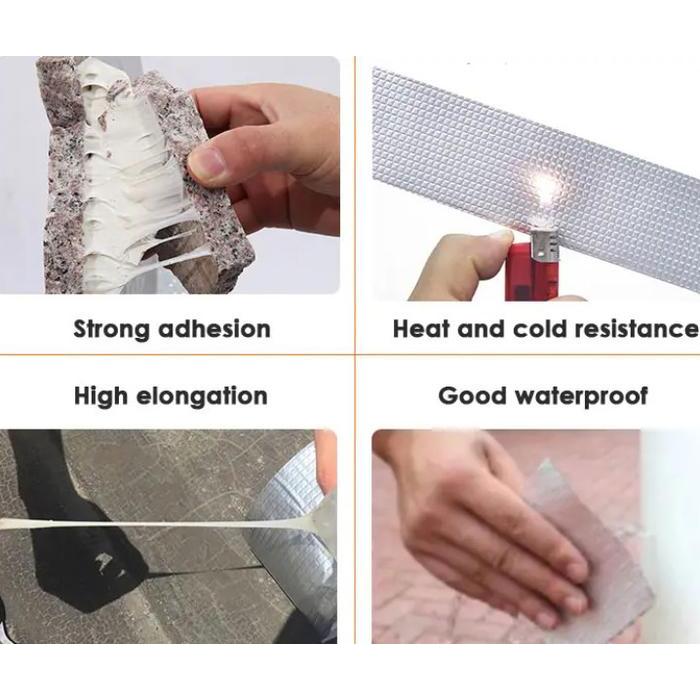 Strong adhesion

Heat and cold resistance

High elongation

Good waterproof