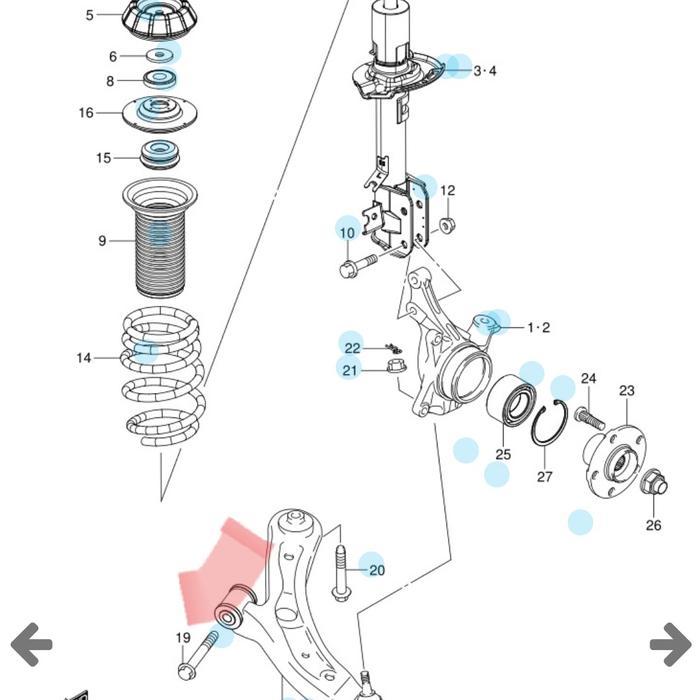 5
6
8
16
15
9
14
3·4
12
10
1·2
22
21
24
23
25
27
26
20
19