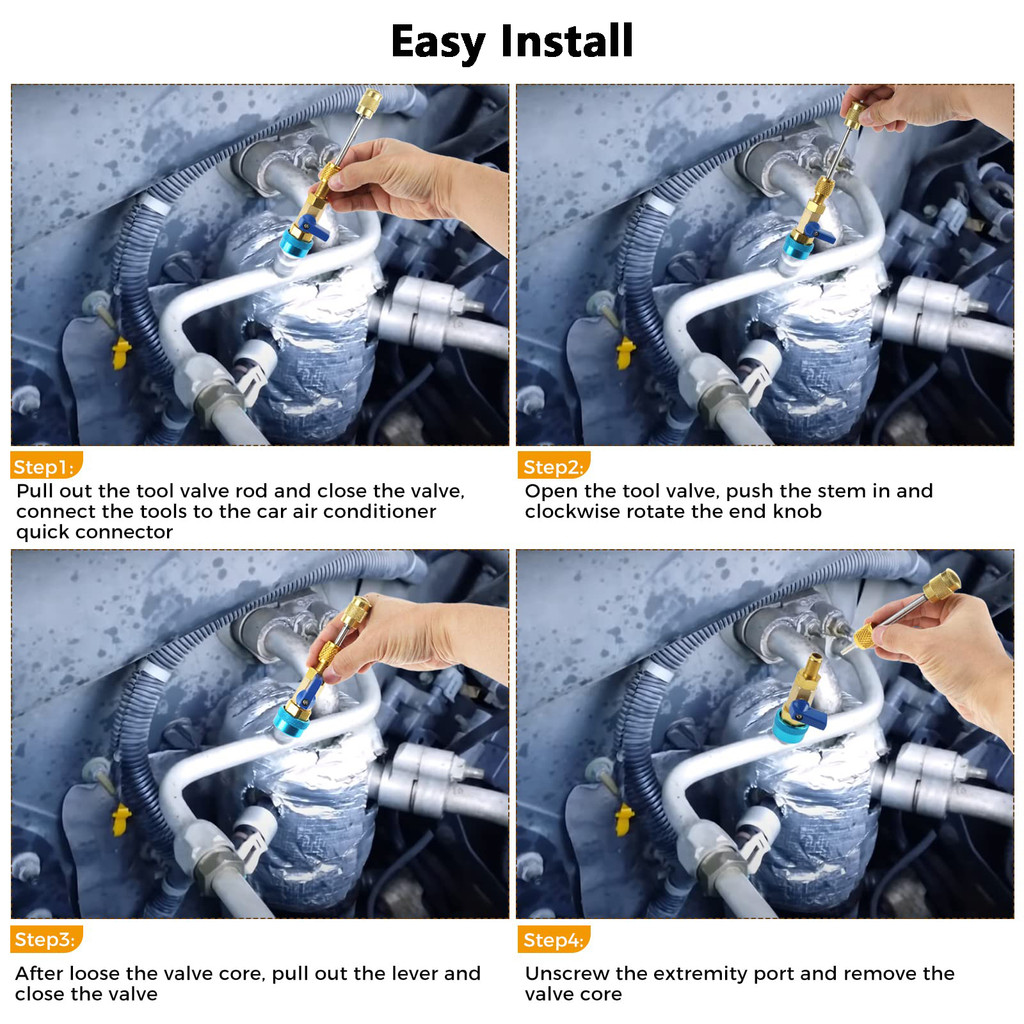 Easy Install

Step1:
Pull out the tool valve rod and close the valve, connect the tools to the car air conditioner quick connector

Step2:
Open the tool valve, push the stem in and clockwise rotate the end knob

Step3:
After loose the valve core, pull out the lever and close the valve

Step4:
Unscrew the extremity port and remove the valve core