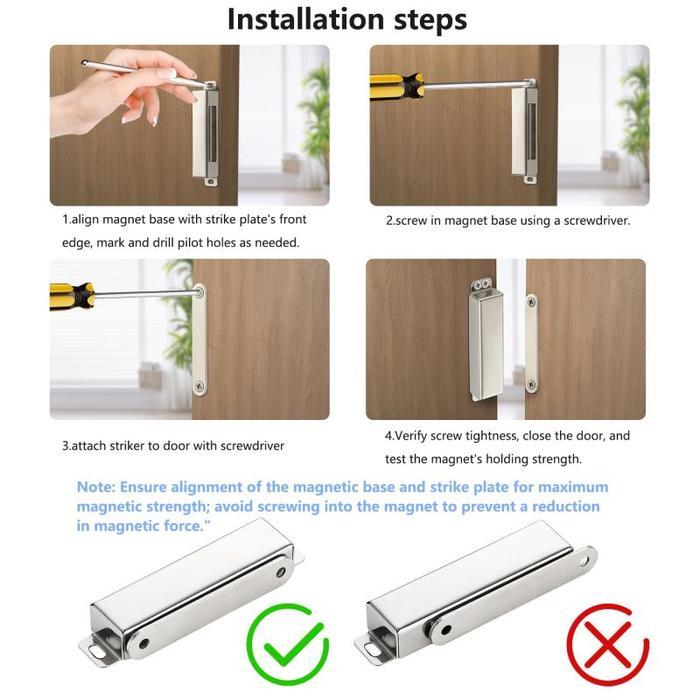 Installation steps

1.align magnet base with strike plate's front edge, mark and drill pilot holes as needed.

2.screw in magnet base using a screwdriver.

3.attach striker to door with screwdriver

4.Verify screw tightness, close the door, and test the magnet's holding strength.

Note: Ensure alignment of the magnetic base and strike plate for maximum magnetic strength; avoid screwing into the magnet to prevent a reduction in magnetic force."