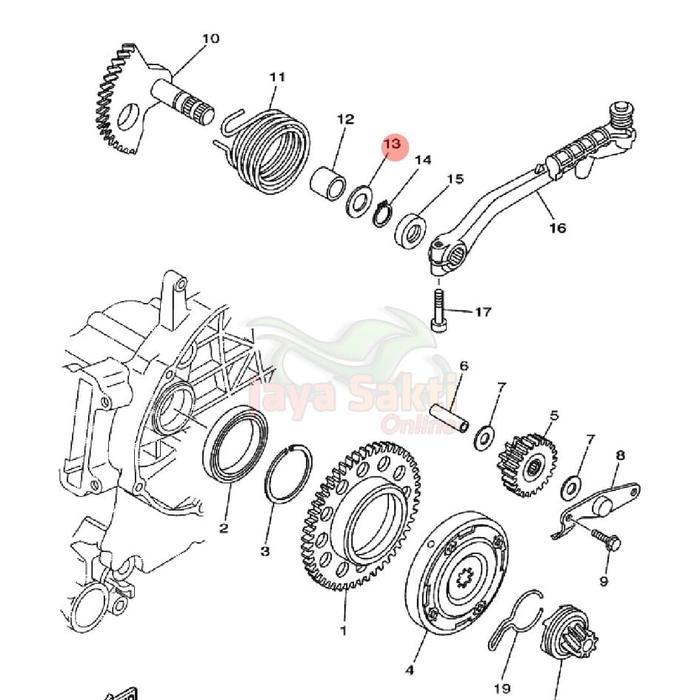 10
11
12
13
14
15
16
17
Jaya Sakti
Online
6
7
5
7
8
9
2
3
1
4
19