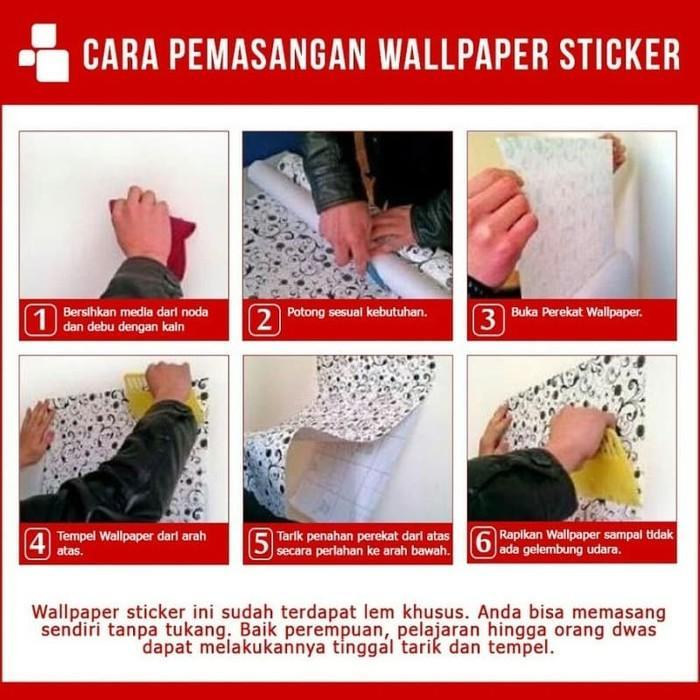 CARA PEMASANGAN WALLPAPER STICKER

1 Bersihkan media dari noda dan debu dengan kain

2 Potong sesuai kebutuhan.

3 Buka Perekat Wallpaper.

4 Tempel Wallpaper dari arah atas.

5 Tarik penahan perekat dari atas secara perlahan ke arah bawah.

6 Rapikan Wallpaper sampai tidak ada gelembung udara.

Wallpaper sticker ini sudah terdapat lem khusus. Anda bisa memasang sendiri tanpa tukang. Baik perempuan, pelajaran hingga orang dwas dapat melakukannya tinggal tarik dan tempel.