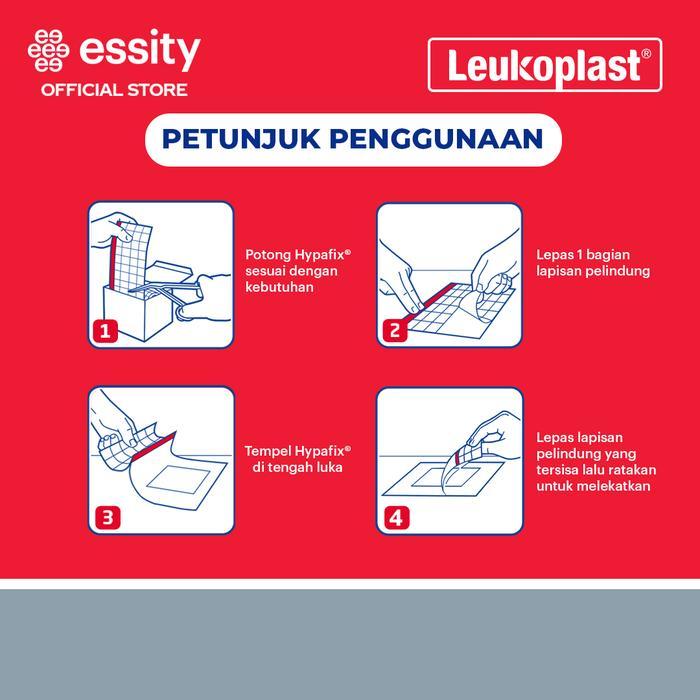 essity
OFFICIAL STORE

Leukoplast®

PETUNJUK PENGGUNAAN

1

Potong Hypafix® sesuai dengan kebutuhan

2

Lepas 1 bagian lapisan pelindung

3

Tempel Hypafix® di tengah luka

4

Lepas lapisan pelindung yang tersisa lalu ratakan untuk melekatkan