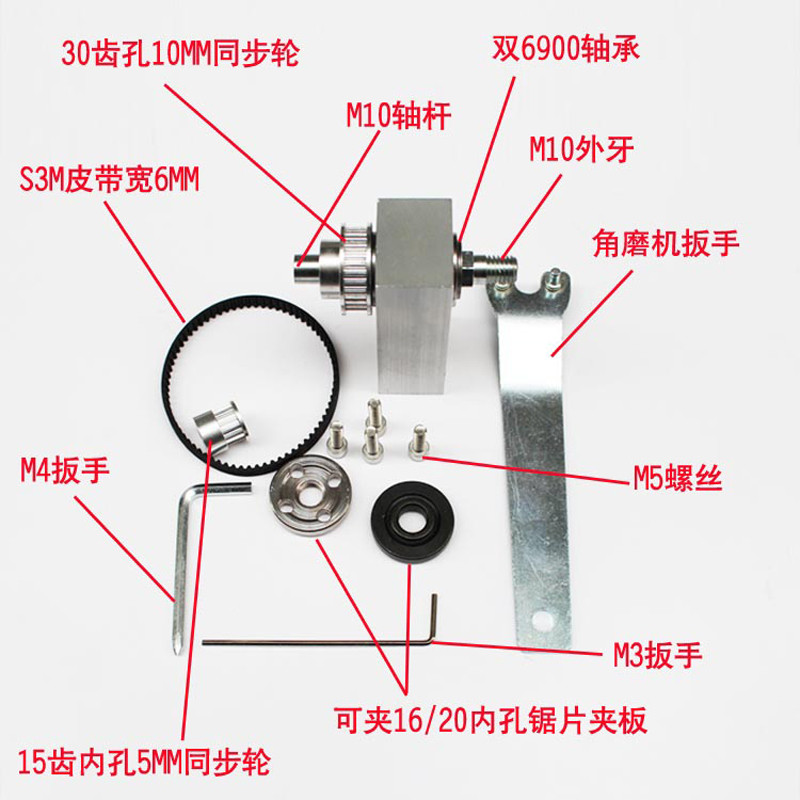 30齿孔10MM同步轮

双6900轴承

M10轴杆

M10外牙

S3M皮带宽6MM

角磨机扳手

M4扳手

M5螺丝

M3扳手

可夹16/20内孔锯片夹板

15齿内孔5MM同步轮