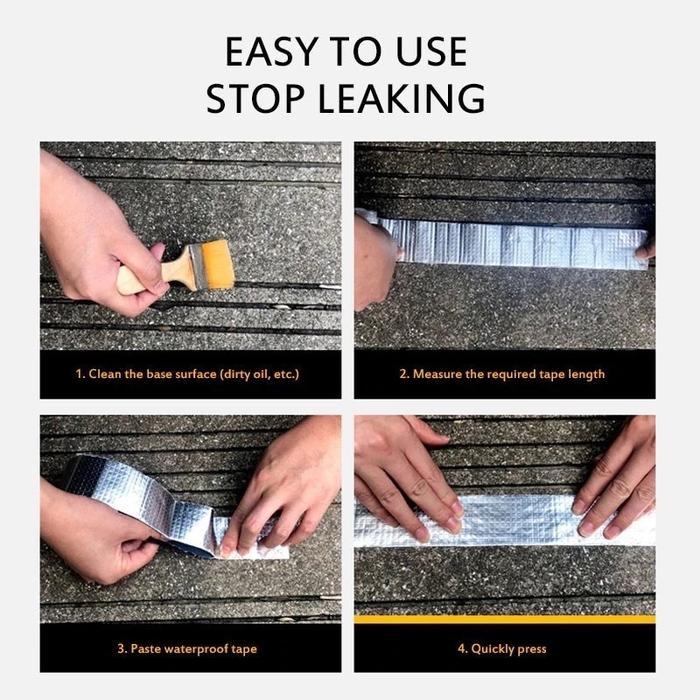 EASY TO USE
STOP LEAKING

1. Clean the base surface (dirty oil, etc.)

2. Measure the required tape length

3. Paste waterproof tape

4. Quickly press