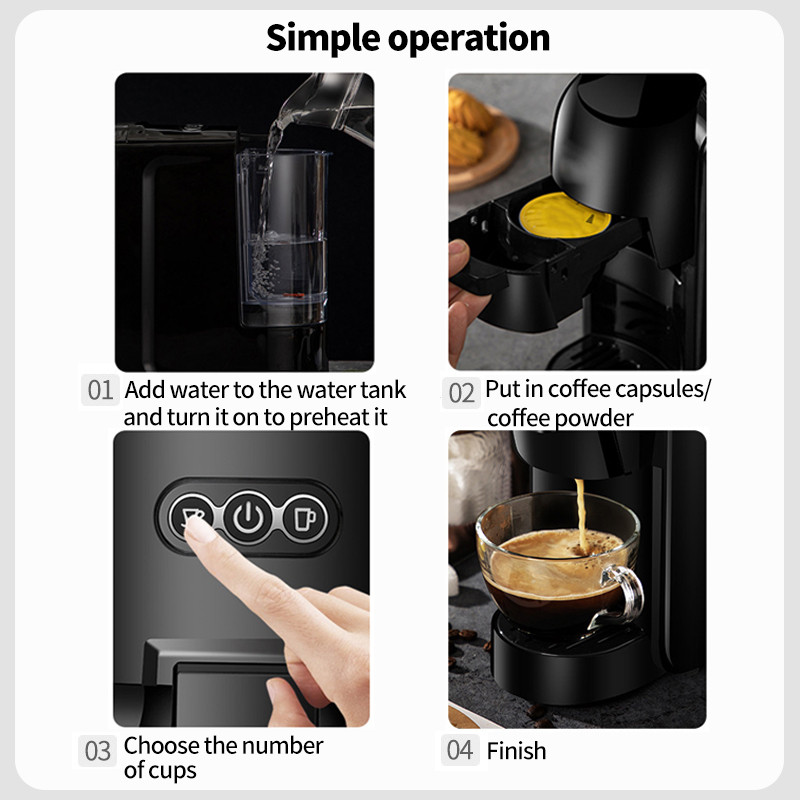 Simple operation

01 Add water to the water tank and turn it on to preheat it

02 Put in coffee capsules/ coffee powder

03 Choose the number of cups

04 Finish