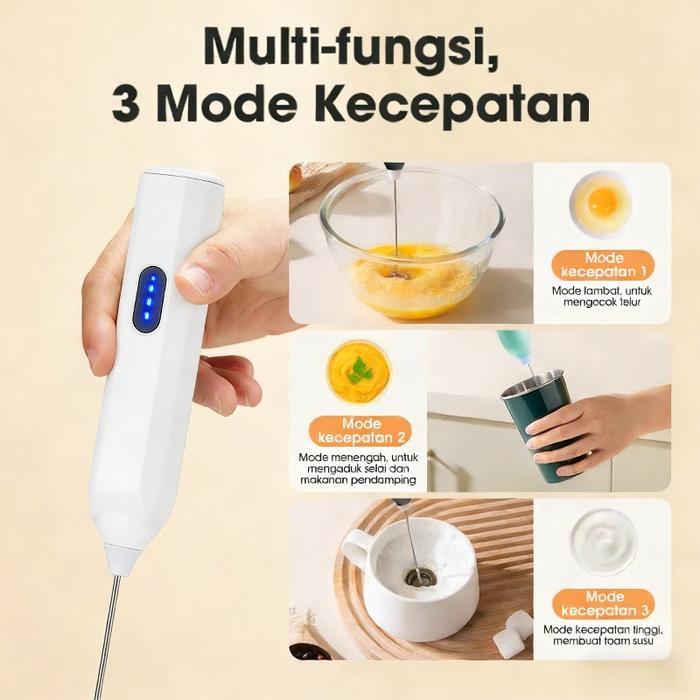 Multi-fungsi, 3 Mode Kecepatan

Mode kecepatan 1

Mode lambat, untuk mengocok telur

Mode kecepatan 2

Mode menengah, untuk mengaduk selai dan makanan pendamping

Mode kecepatan 3

Mode kecepatan tinggi, membuat foam susu