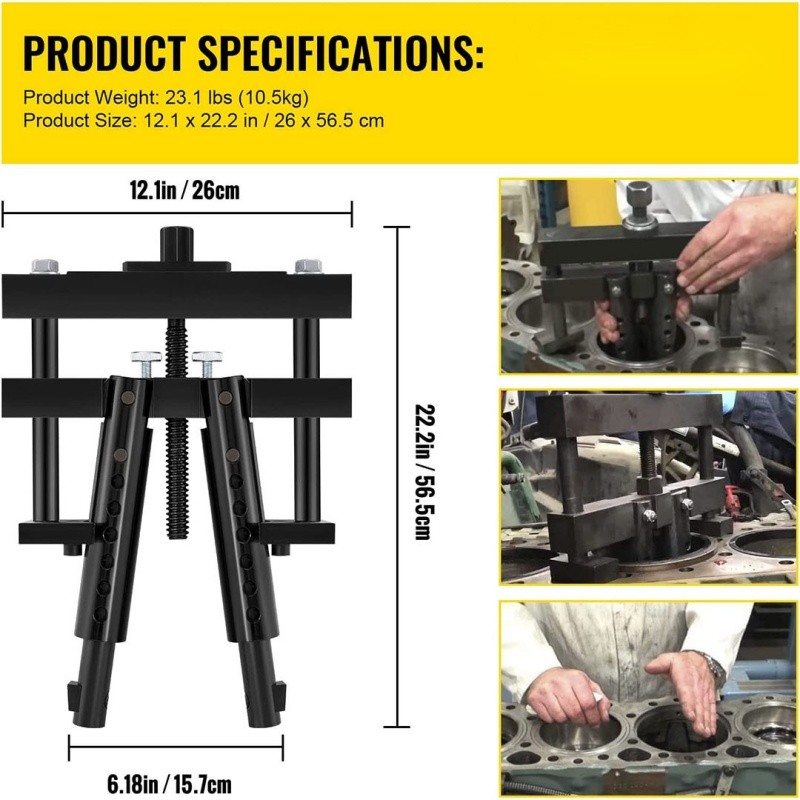 PRODUCT SPECIFICATIONS:
Product Weight: 23.1 lbs (10.5kg)
Product Size: 12.1 x 22.2 in / 26 x 56.5 cm

12.1in / 26cm

22.2in / 56.5cm

6.18in / 15.7cm