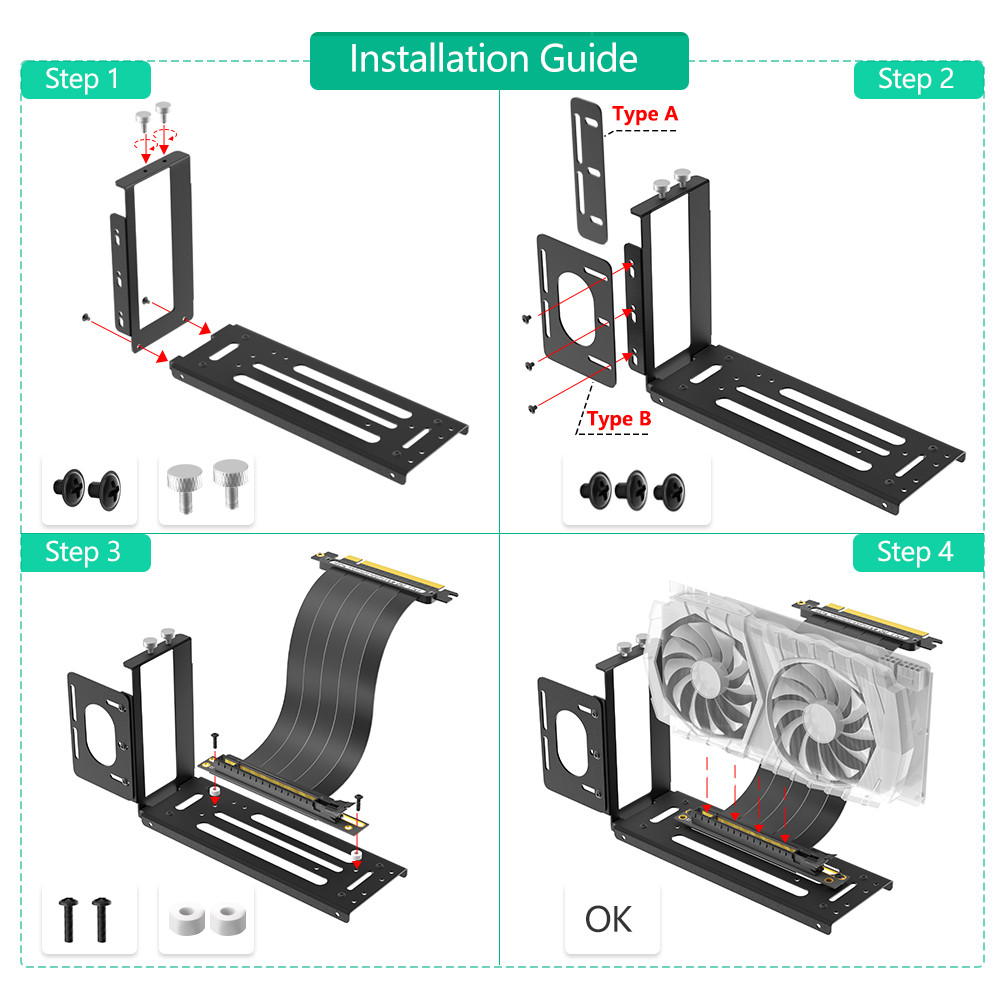 Installation Guide

Step 1

Step 2

Type A

Type B

Step 3

Step 4

OK