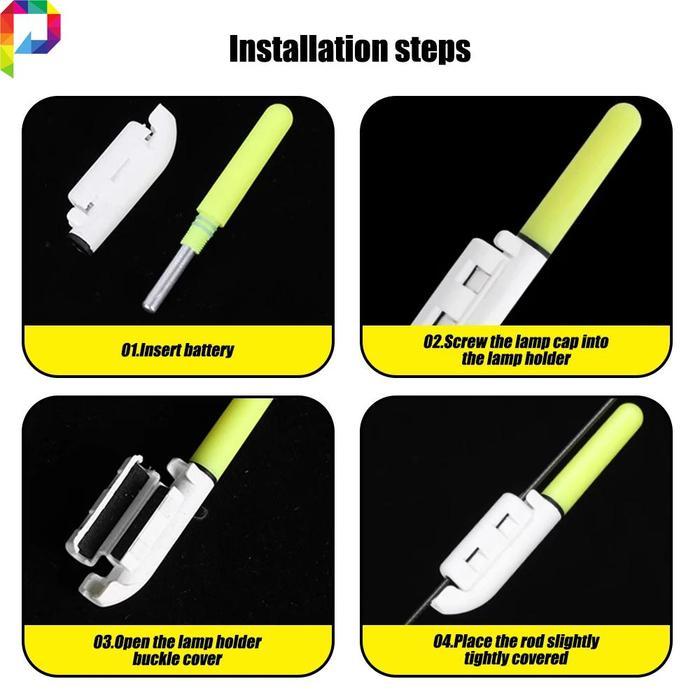 Installation steps

01.Insert battery

02.Screw the lamp cap into the lamp holder

03.Open the lamp holder buckle cover

04.Place the rod slightly tightly covered