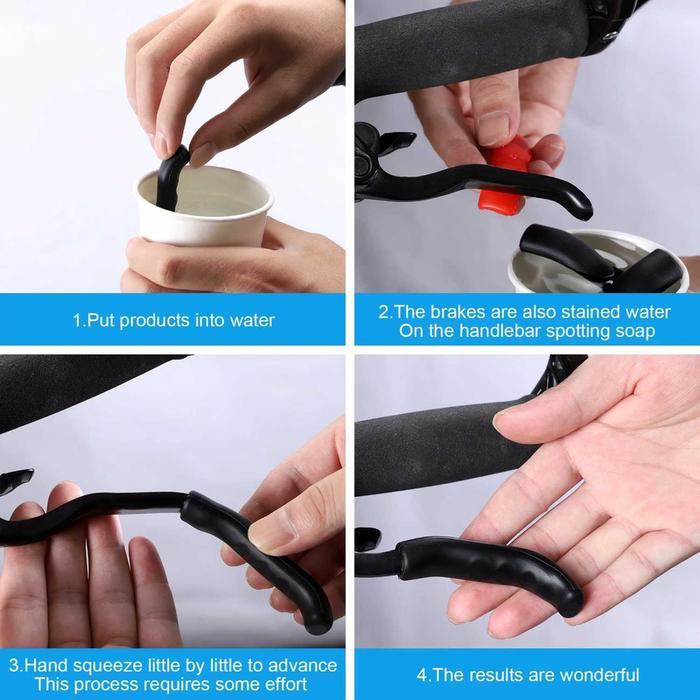 1.Put products into water

2.The brakes are also stained water
On the handlebar spotting soap

3.Hand squeeze little by little to advance
This process requires some effort

4.The results are wonderful