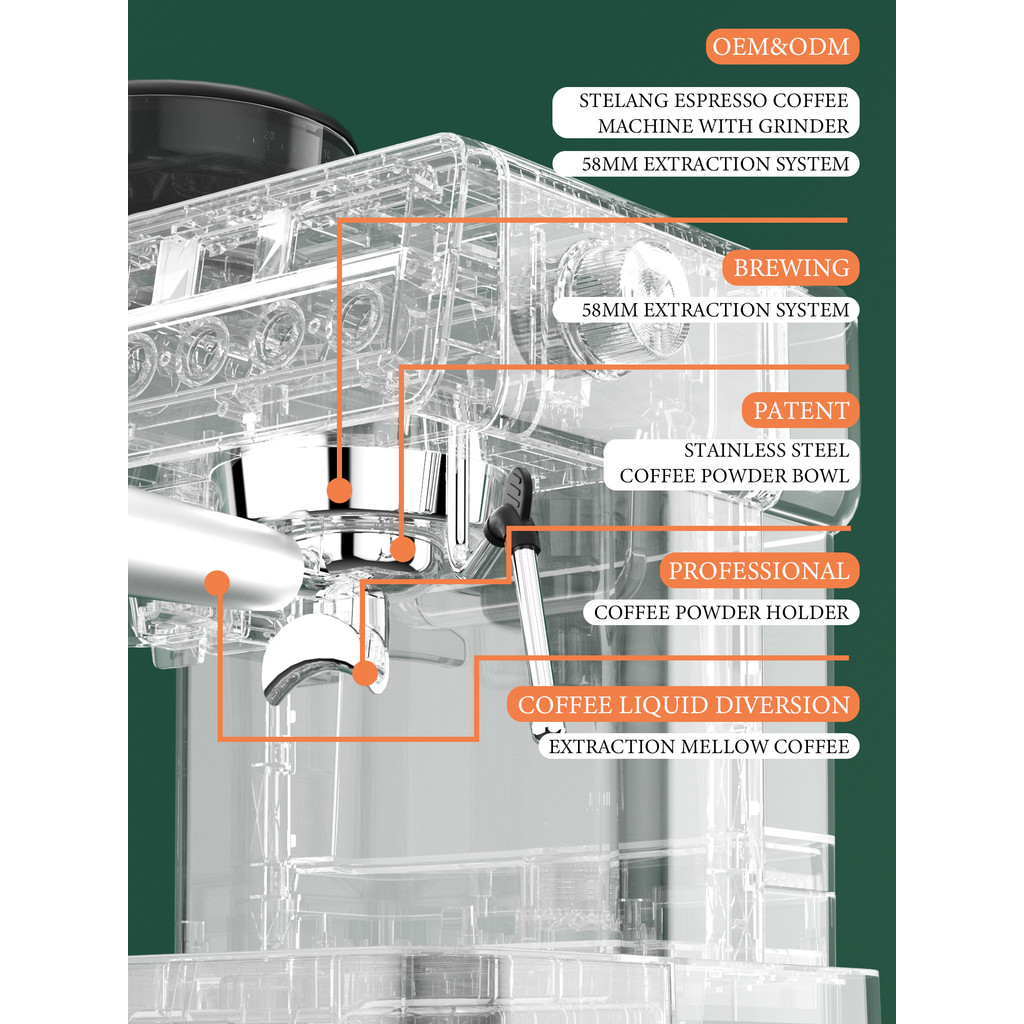 OEM&ODM

STELANG ESPRESSO COFFEE MACHINE WITH GRINDER

58MM EXTRACTION SYSTEM

BREWING

58MM EXTRACTION SYSTEM

PATENT

STAINLESS STEEL COFFEE POWDER BOWL

PROFESSIONAL

COFFEE POWDER HOLDER

COFFEE LIQUID DIVERSION

EXTRACTION MELLOW COFFEE