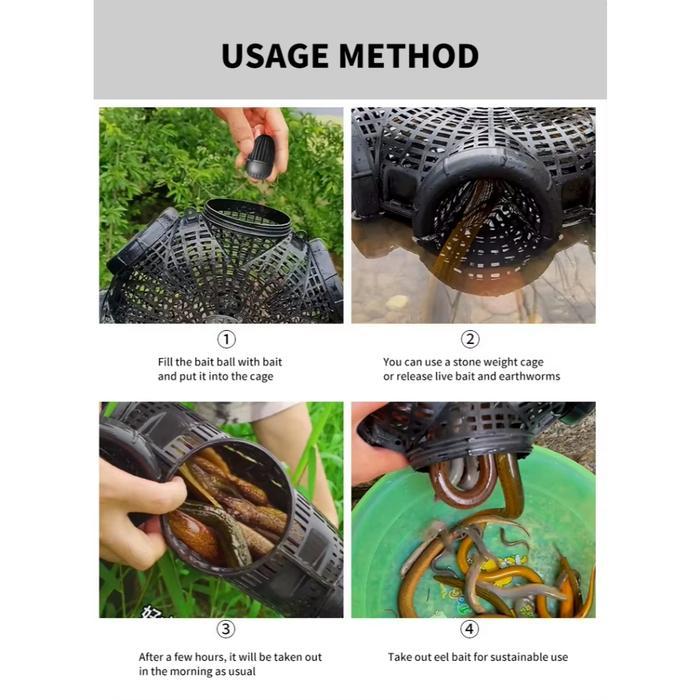 USAGE METHOD

①

Fill the bait ball with bait and put it into the cage

②

You can use a stone weight cage or release live bait and earthworms

③

After a few hours, it will be taken out in the morning as usual

④

Take out eel bait for sustainable use