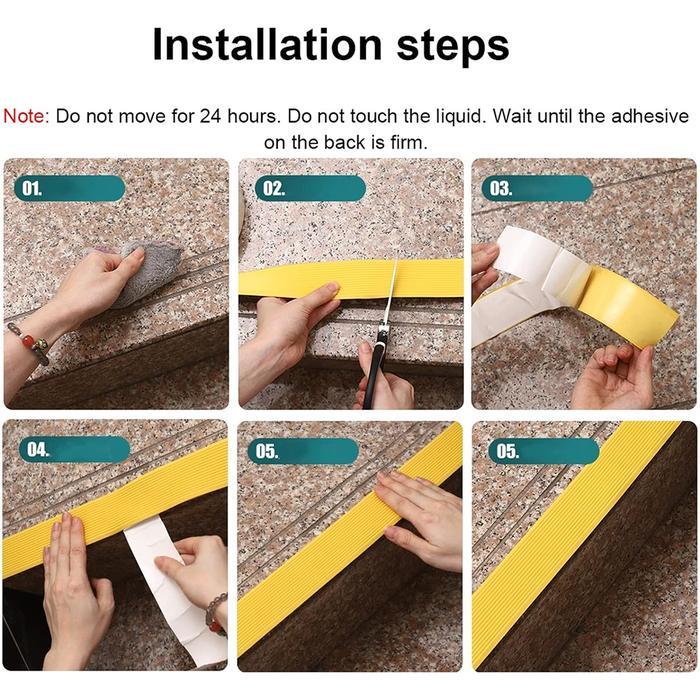 Installation steps

Note: Do not move for 24 hours. Do not touch the liquid. Wait until the adhesive on the back is firm.

01.

02.

03.

04.

05.

05.