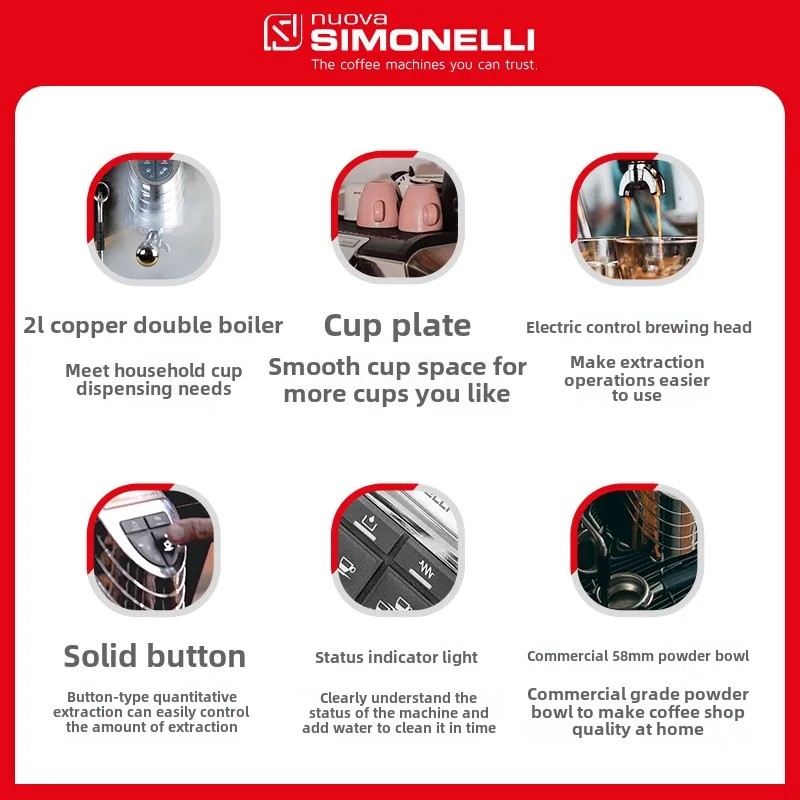 nuova SIMONELLI
The coffee machines you can trust.

2l copper double boiler

Meet household cup dispensing needs

Cup plate

Smooth cup space for more cups you like

Electric control brewing head

Make extraction operations easier to use

Solid button

Button-type quantitative extraction can easily control the amount of extraction

Status indicator light

Clearly understand the status of the machine and add water to clean it in time

Commercial 58mm powder bowl

Commercial grade powder bowl to make coffee shop quality at home